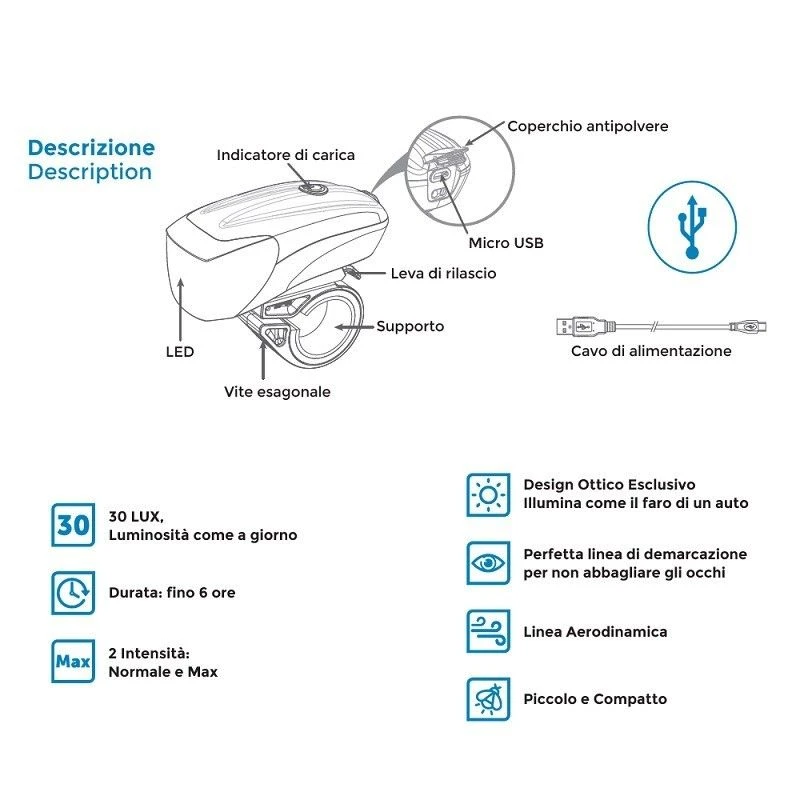 Descrizione
Description

Indicatore di carica

Coperchio antipolvere

Micro USB

Leva di rilascio

Supporto

LED

Vite esagonale

Cavo di alimentazione

30

30 LUX,
Luminosità come a giorno

Durata: fino 6 ore

Max

2 Intensità:
Normale e Max

Design Ottico Esclusivo
Illumina come il faro di un auto

Perfetta linea di demarcazione
per non abbagliare gli occhi

Linea Aerodinamica

Piccolo e Compatto